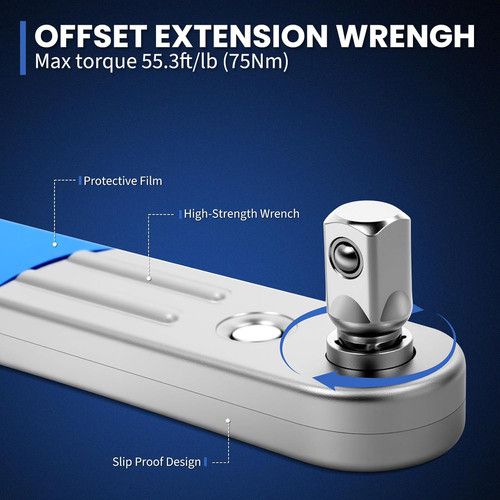 OFFSET EXTENSION WRENGH
Max torque 55.3ft/lb (75Nm)

Protective Film

High-Strength Wrench

Slip Proof Design