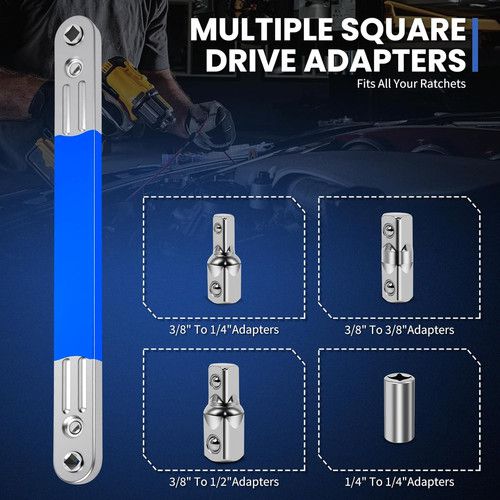 MULTIPLE SQUARE DRIVE ADAPTERS

Fits All Your Ratchets

3/8" To 1/4"Adapters

3/8" To 3/8"Adapters

3/8" To 1/2"Adapters

1/4" To 1/4"Adapters